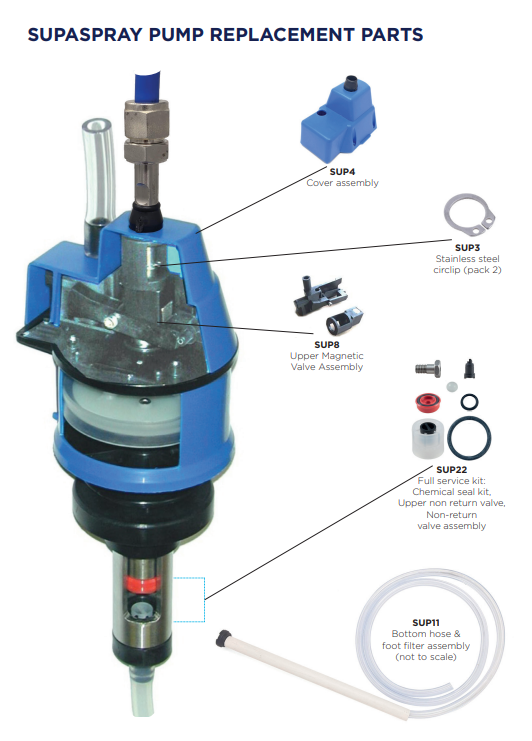 SUPASPRAY PUMP REPLACEMENT PARTS

SUP4
Cover assembly

SUP3
Stainless steel circlip (pack 2)

SUP8
Upper Magnetic Valve Assembly

SUP22
Full service kit: Chemical seal kit, Upper non return valve, Non-return valve assembly

SUP11
Bottom hose & foot filter assembly (not to scale)