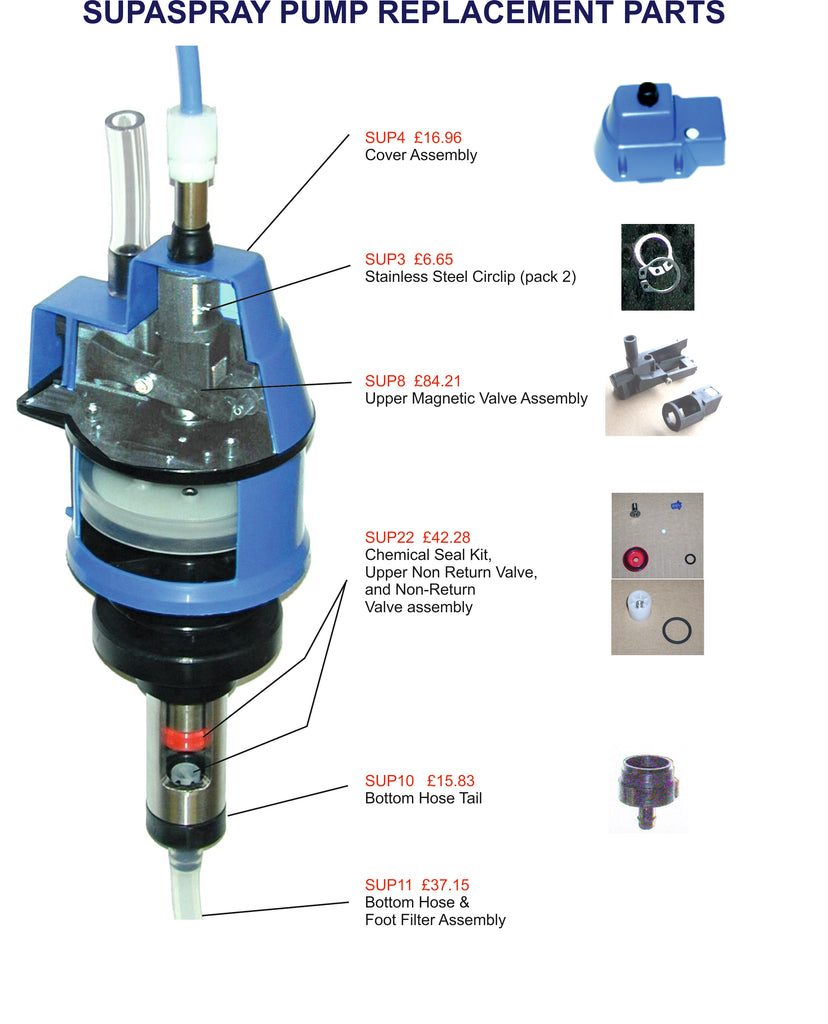 SUPASPRAY PUMP REPLACEMENT PARTS

SUP4 £16.96
Cover Assembly

SUP3 £6.65
Stainless Steel Circlip (pack 2)

SUP8 £84.21
Upper Magnetic Valve Assembly

SUP22 £42.28
Chemical Seal Kit, Upper Non Return Valve, and Non-Return Valve assembly

SUP10 £15.83
Bottom Hose Tail

SUP11 £37.15
Bottom Hose & Foot Filter Assembly