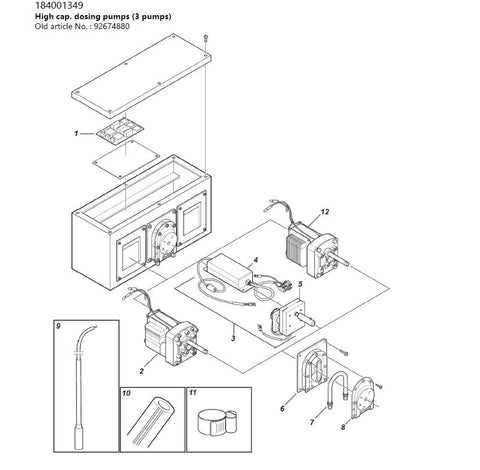 184001349
High cap. dosing pumps (3 pumps)
Old article No. : 92674880

1
12
4
5
3
2
9
10
11
6
7
8