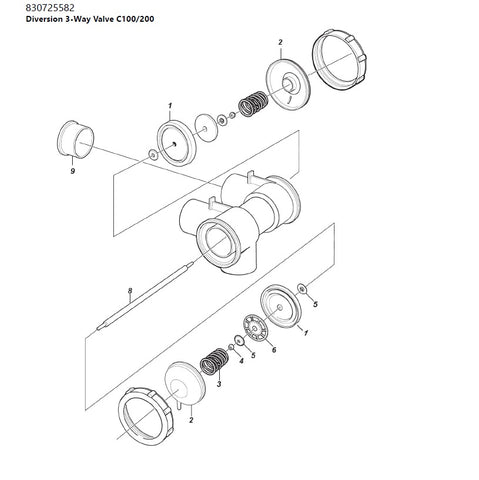 830725582
Diversion 3-Way Valve C100/200

2
1
9
8
5
1
6
5
4
3
2