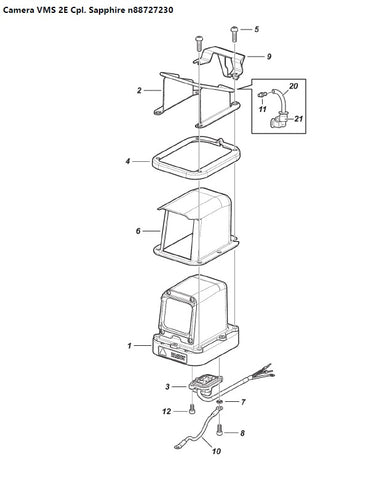 Camera VMS 2E Cpl. Sapphire n88727230

5
9
2
20
11
21
4
6
1
3
7
12
8
10